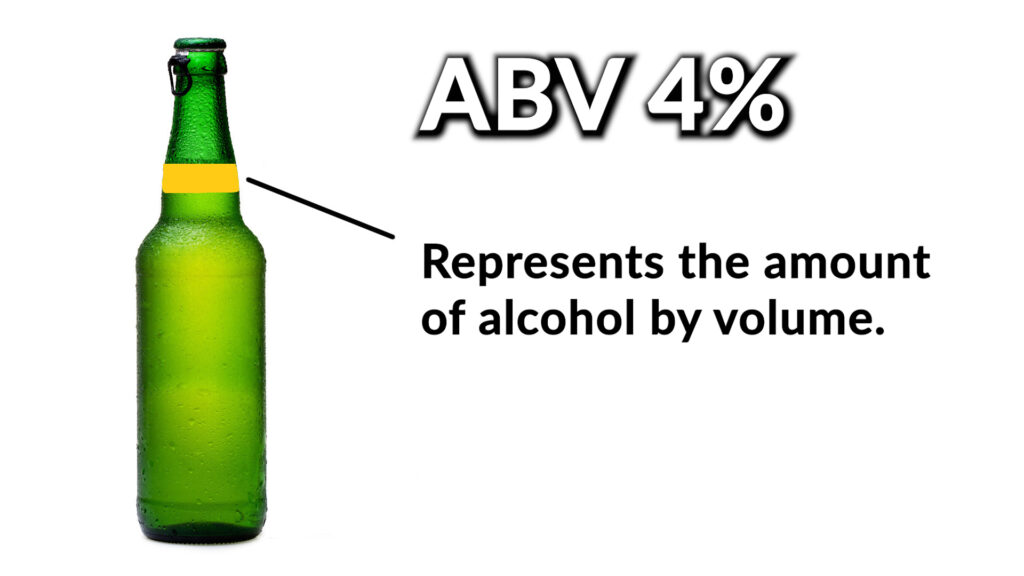 ABV 4%

Represents the amount of alcohol by volume.